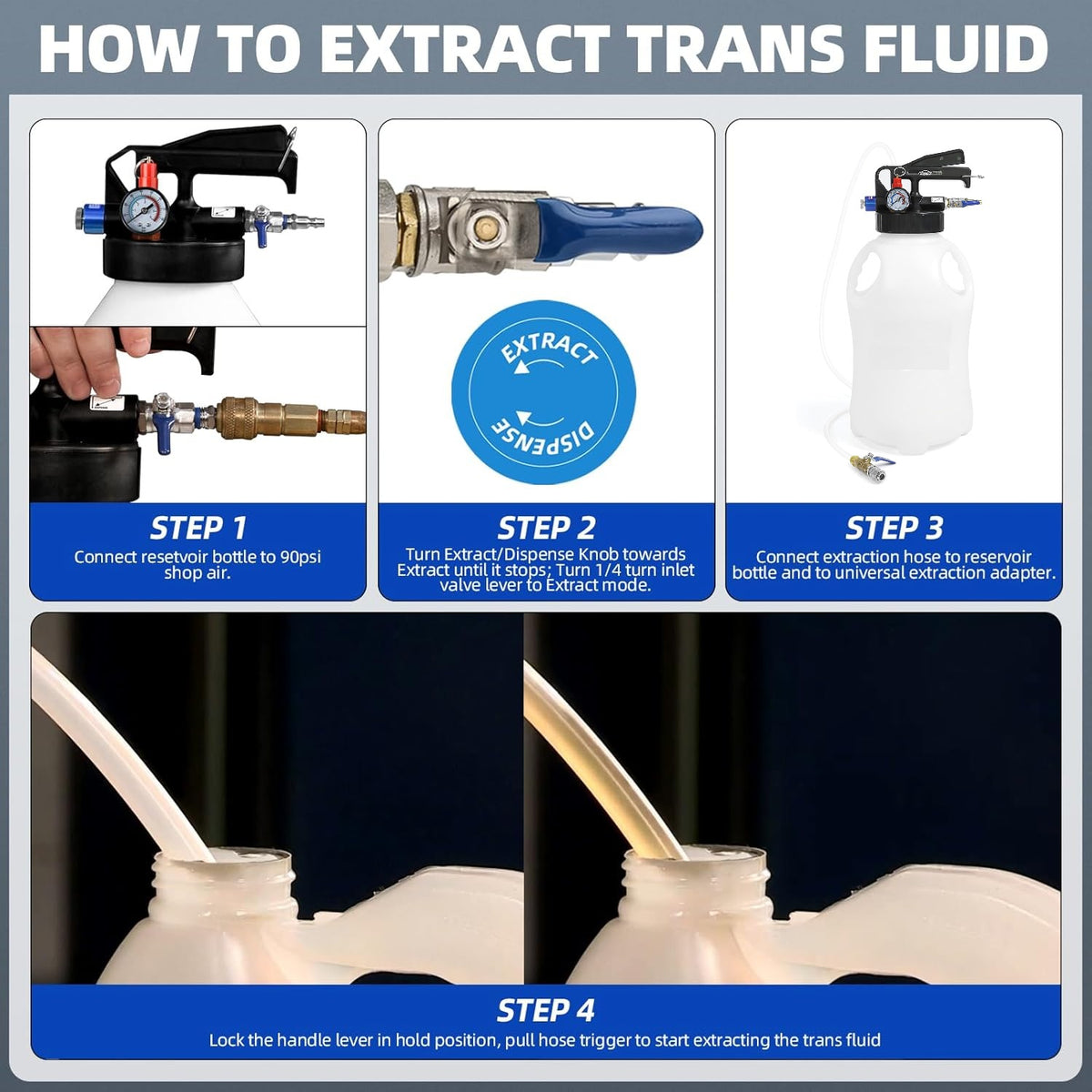 HOW TO EXTRACT TRANS FLUID

EXTRACT

DISPENSE

STEP 1
Connect resetvoir bottle to 90psi shop air.

STEP 2
Turn Extract/Dispense Knob towards Extract until it stops; Turn 1/4 turn inlet valve lever to Extract mode.

STEP 3
Connect extraction hose to reservoir bottle and to universal extraction adapter.

STEP 4
Lock the handle lever in hold position, pull hose trigger to start extracting the trans fluid