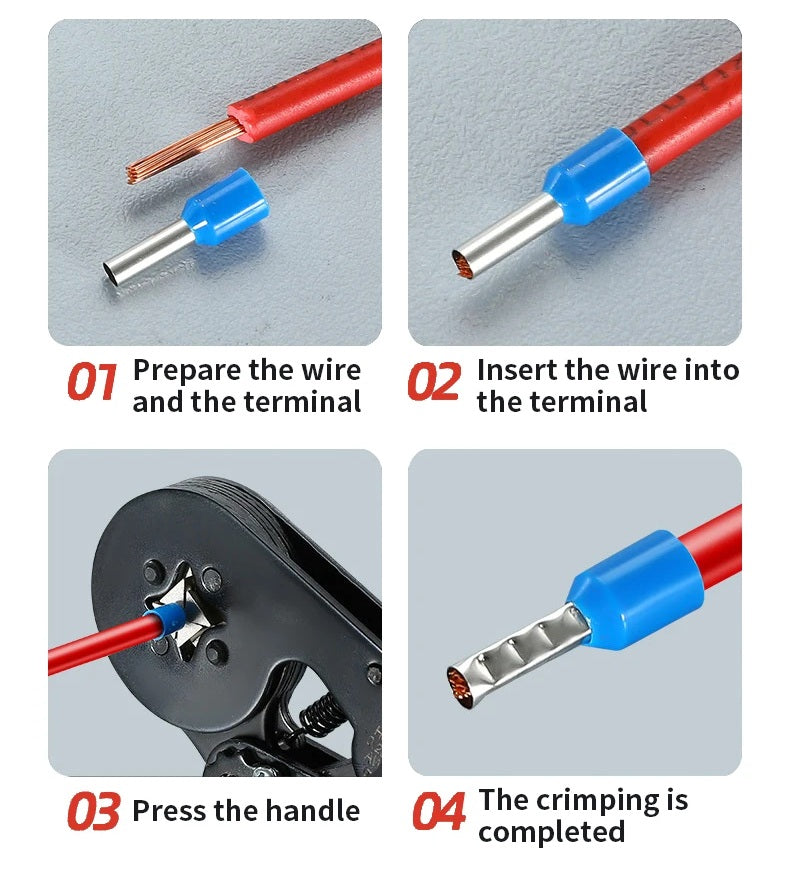 01 Prepare the wire and the terminal

02 Insert the wire into the terminal

03 Press the handle

04 The crimping is completed